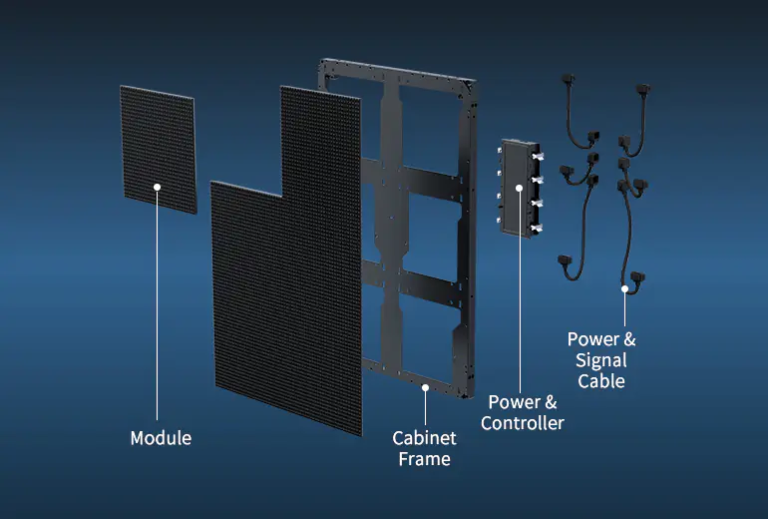 Module

Cabinet Frame

Power & Controller

Power & Signal Cable