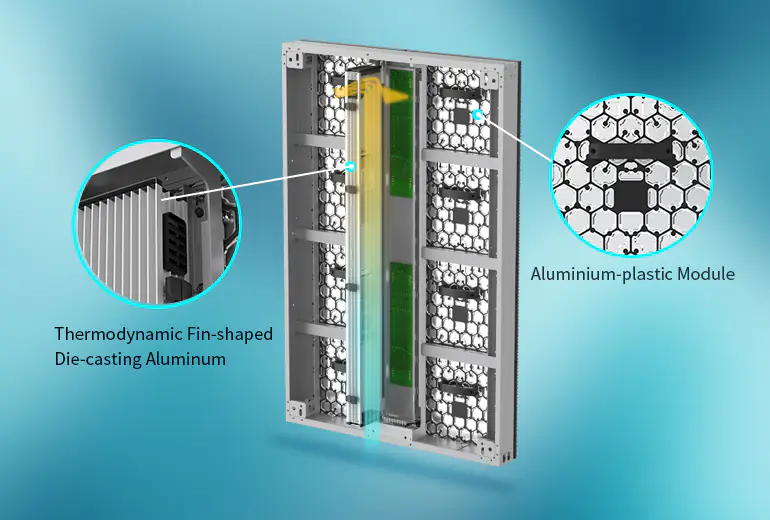 Thermodynamic Fin-shaped Die-casting Aluminum

Aluminium-plastic Module